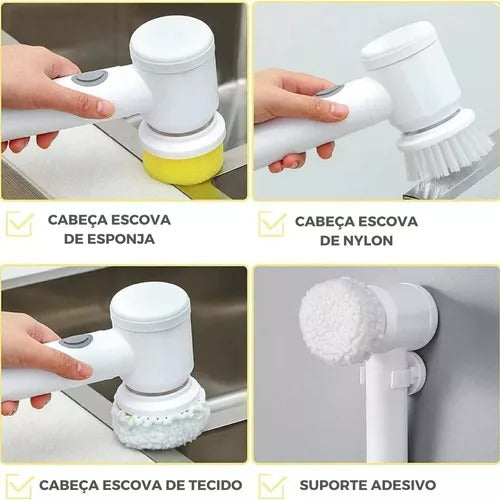 CABEÇA ESCOVA DE ESPONJA

CABEÇA ESCOVA DE NYLON

CABEÇA ESCOVA DE TECIDO

SUPORTE ADESIVO