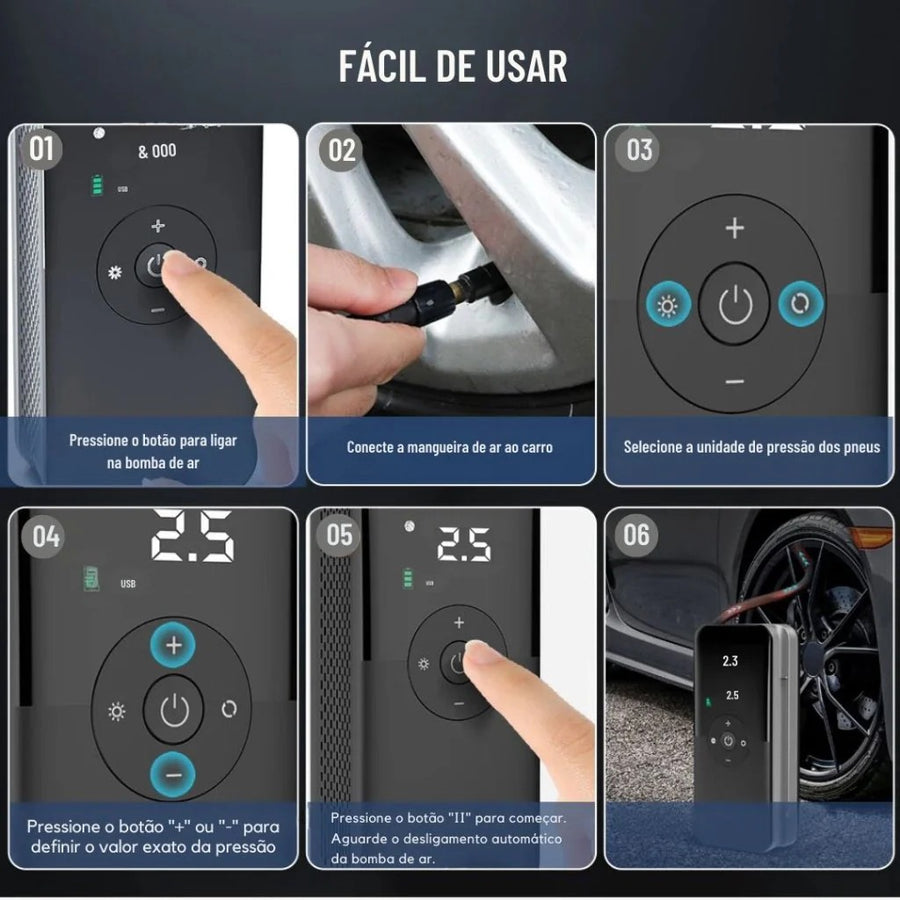 FÁCIL DE USAR

01
& 000
USB
Pressione o botão para ligar na bomba de ar

02
Conecte a mangueira de ar ao carro

03
Selecione a unidade de pressão dos pneus

04
2.5
USB
Pressione o botão "+" ou "-" para definir o valor exato da pressão

05
2.5
USB
Pressione o botão "II" para começar. Aguarde o desligamento automático da bomba de ar.

06
2.3
2.5